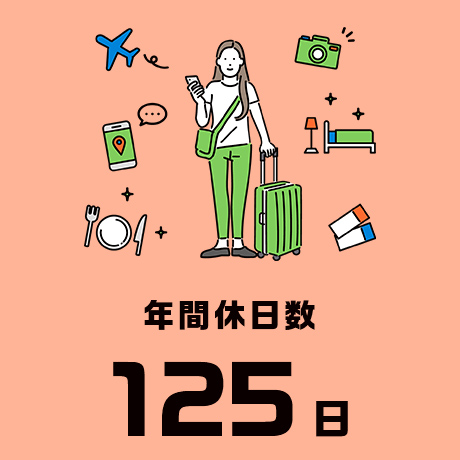 年間休日数

125日