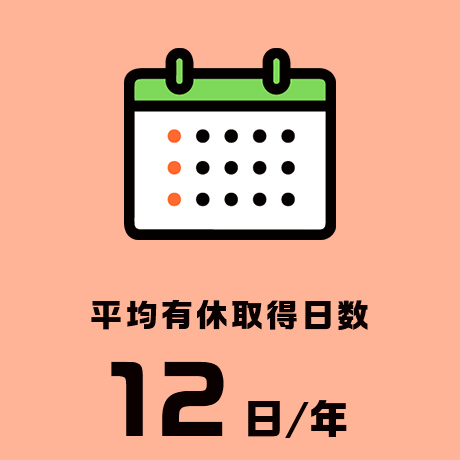 平均有休取得日数

12日/年